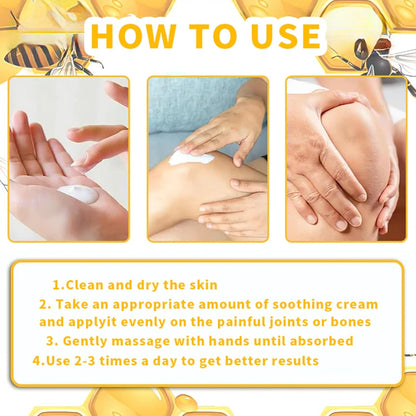 HOW TO USE

1.Clean and dry the skin

2. Take an appropriate amount of soothing cream and applyit evenly on the painful joints or bones

3. Gently massage with hands until absorbed

4.Use 2-3 times a day to get better results