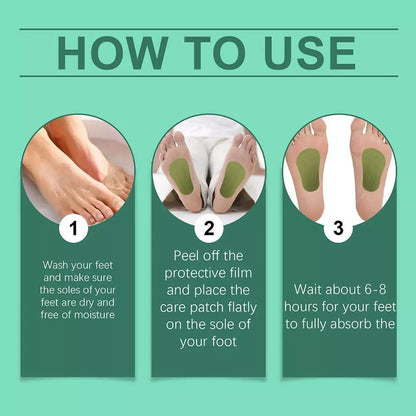 HOW TO USE

1

Wash your feet and make sure the soles of your feet are dry and free of moisture

2

Peel off the protective film and place the care patch flatly on the sole of your foot

3

Wait about 6-8 hours for your feet to fully absorb the