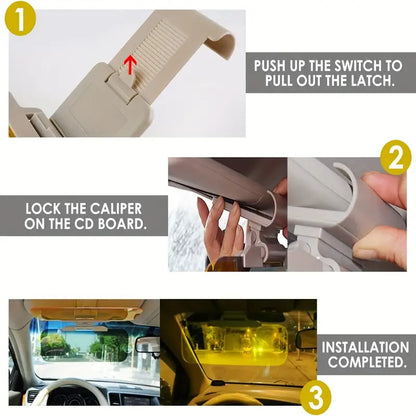 1

PUSH UP THE SWITCH TO PULL OUT THE LATCH.

2

LOCK THE CALIPER ON THE CD BOARD.

INSTALLATION COMPLETED.

3