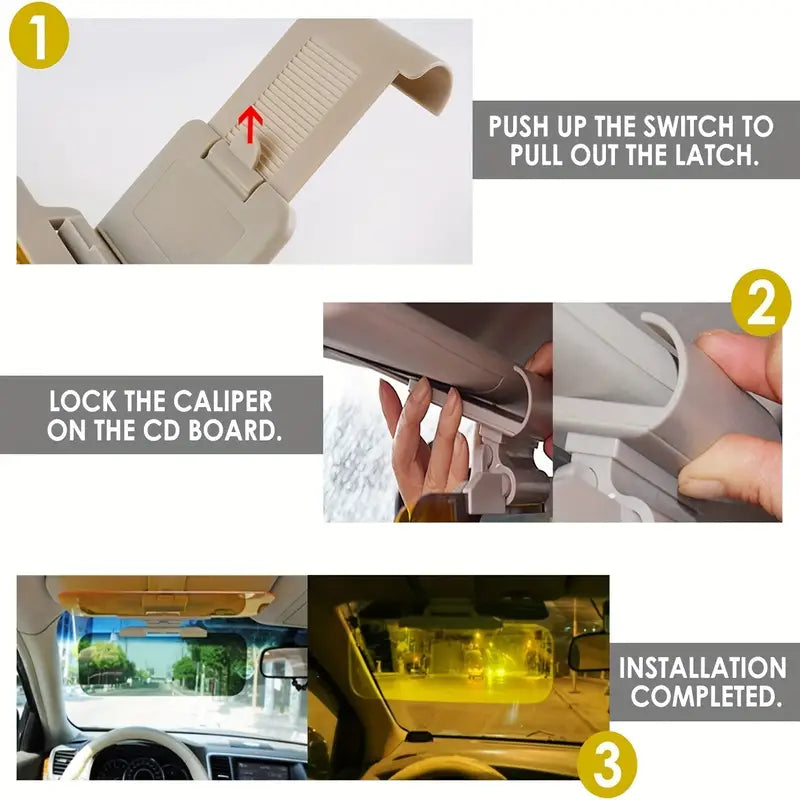 1

PUSH UP THE SWITCH TO PULL OUT THE LATCH.

2

LOCK THE CALIPER ON THE CD BOARD.

INSTALLATION COMPLETED.

3